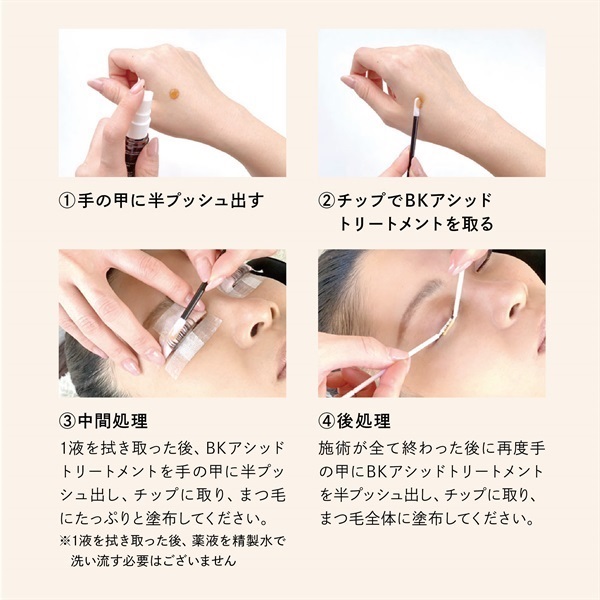 ①手の甲に半プッシュ出す

②チップでBKアシッドトリートメントを取る

③中間処理
1液を拭き取った後、BKアシッドトリートメントを手の甲に半プッシュ出し、チップに取り、まつ毛にたっぷりと塗布してください。
※1液を拭き取った後、薬液を精製水で洗い流す必要はございません

④後処理
施術が全て終わった後に再度手の甲にBKアシッドトリートメントを半プッシュ出し、チップに取り、まつ毛全体に塗布してください。